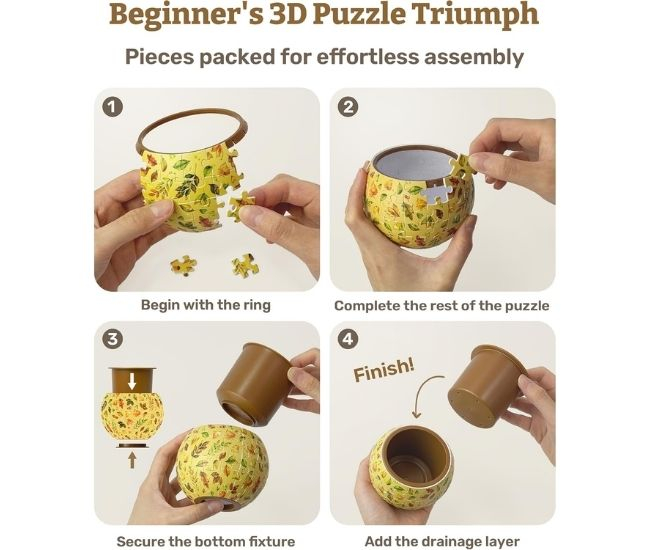 Beginner's 3D Puzzle Triumph

Pieces packed for effortless assembly

1

Begin with the ring

2

Complete the rest of the puzzle

3

Secure the bottom fixture

4

Finish!

Add the drainage layer